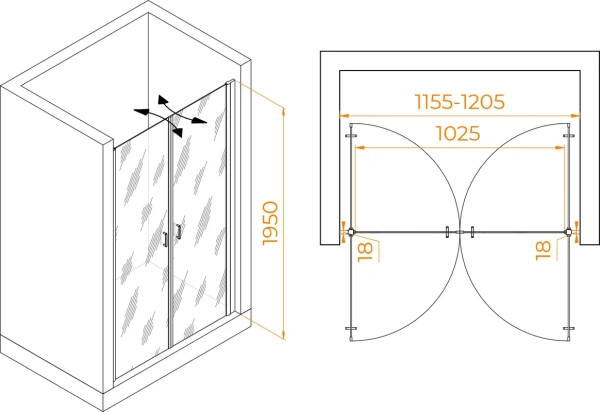 1950

1155-1205

1025

18

18