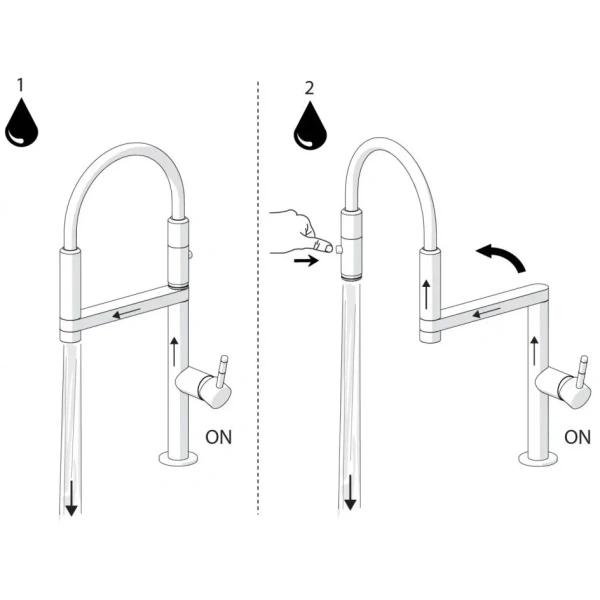 1

ON

2

ON