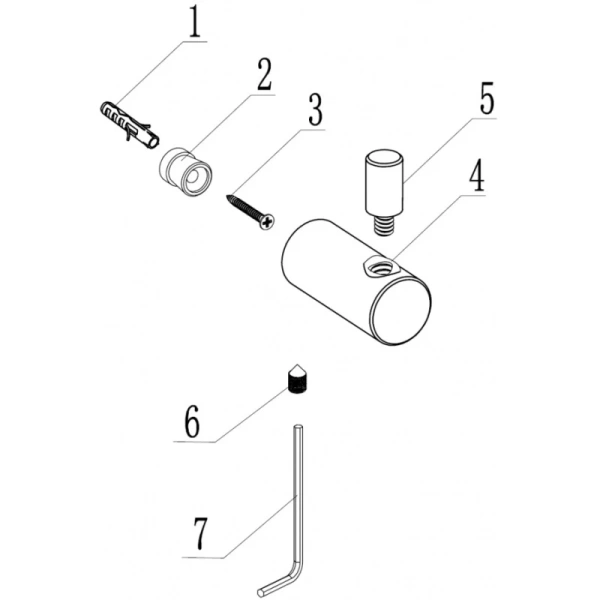 1
2
3
5
4
6
7