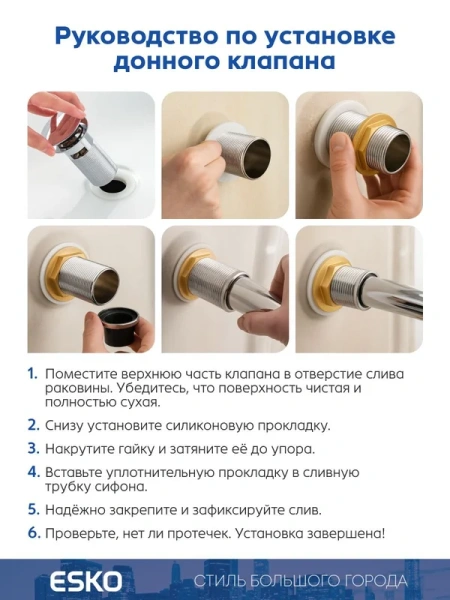 Руководство по установке донного клапана

1. Поместите верхнюю часть клапана в отверстие слива раковины. Убедитесь, что поверхность чистая и полностью сухая.

2. Снизу установите силиконовую прокладку.

3. Накрутите гайку и затяните её до упора.

4. Вставьте уплотнительную прокладку в сливную трубку сифона.

5. Надёжно закрепите и зафиксируйте слив.

6. Проверьте, нет ли протечек. Установка завершена!

ESKO

СТИЛЬ БОЛЬШОГО ГОРОДА