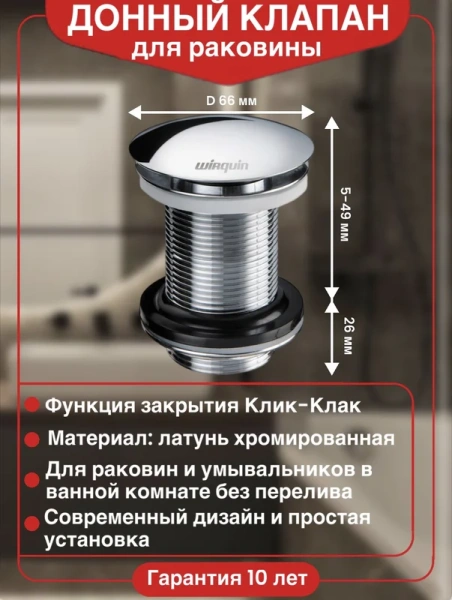 ДОННЫЙ КЛАПАН
для раковины

D 66 мм

wirquin

5-49 мм

26 мм

Функция закрытия Клик-Клак

Материал: латунь хромированная

Для раковин и умывальников в ванной комнате без перелива

Современный дизайн и простая установка

Гарантия 10 лет