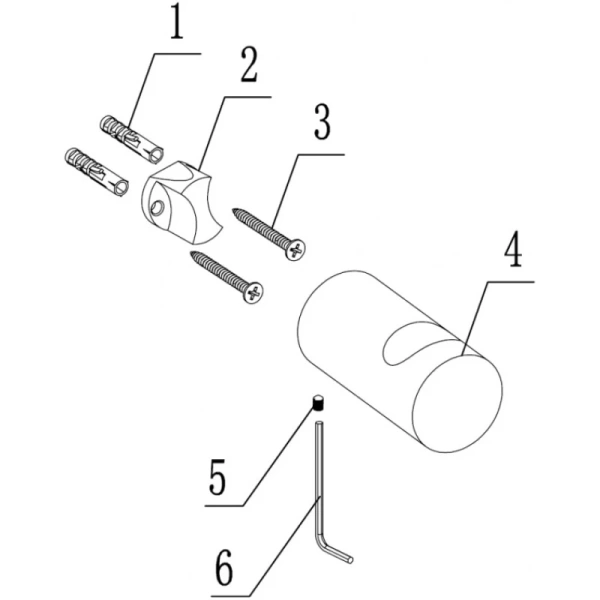 1
2
3
4
5
6