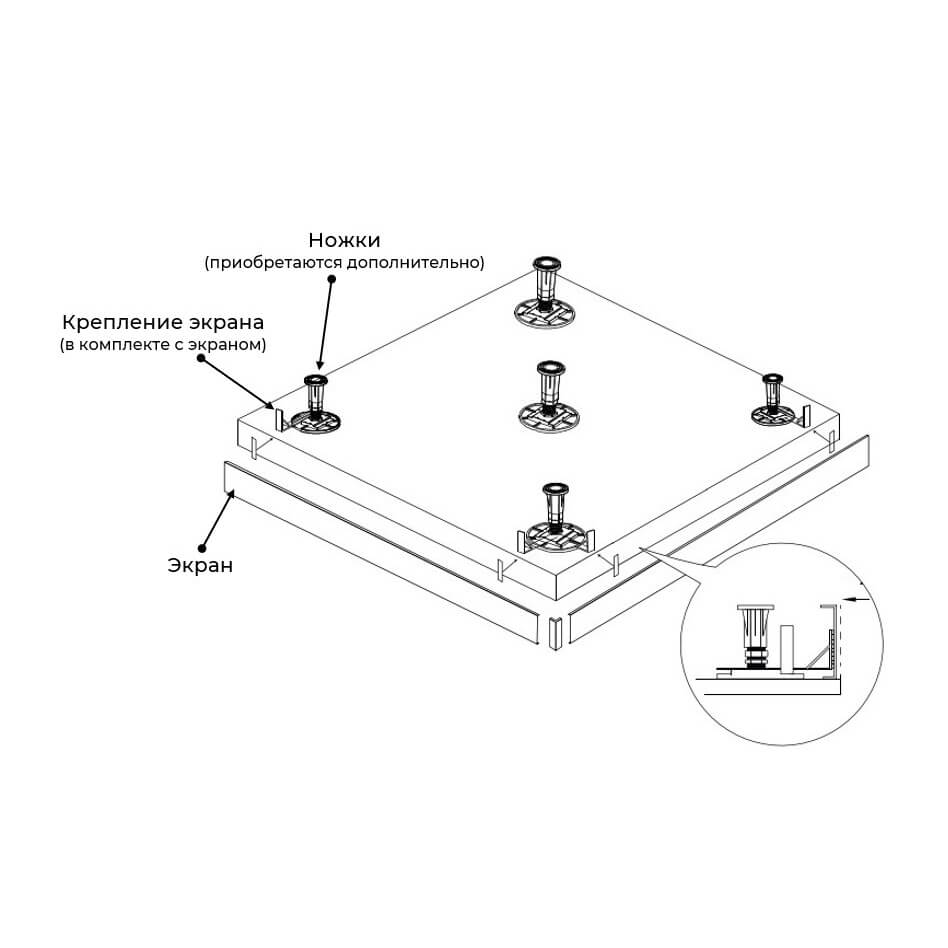 Ножки
(приобретаются дополнительно)

Крепление экрана
(в комплекте с экраном)

Экран