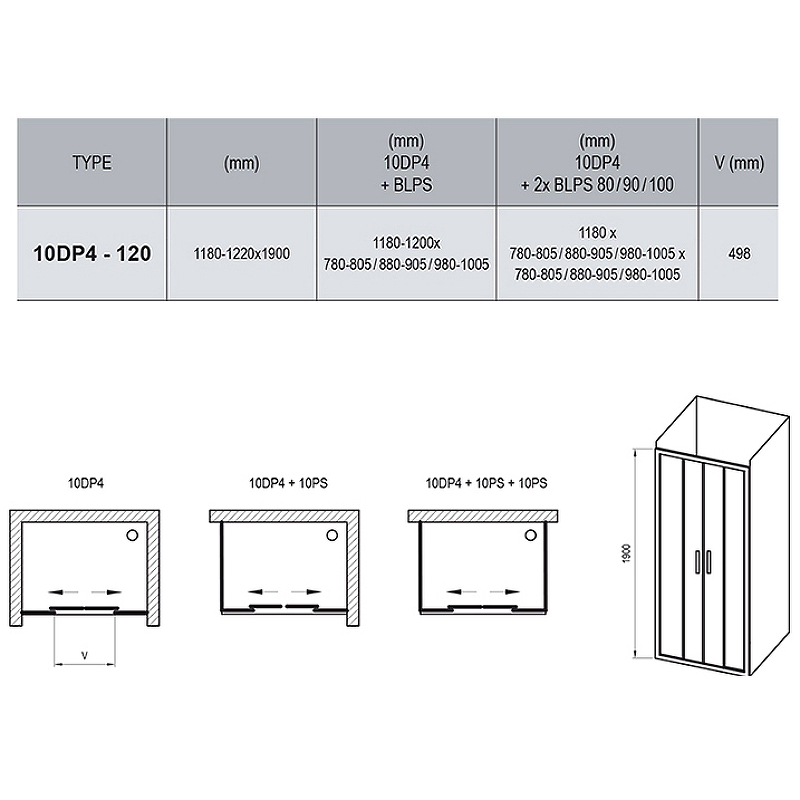 | TYPE | (mm) | (mm) 10DP4 + BLPS | (mm) 10DP4 + 2x BLPS 80/90/100 | V (mm) |
|---|---|---|---|---|
| 10DP4 - 120 | 1180-1220x1900 | 1180-1200x 780-805/880-905/980-1005 | 1180 x 780-805/880-905/980-1005 x 780-805/880-905/980-1005 | 498 |

10DP4

v

10DP4 + 10PS

10DP4 + 10PS + 10PS

1900