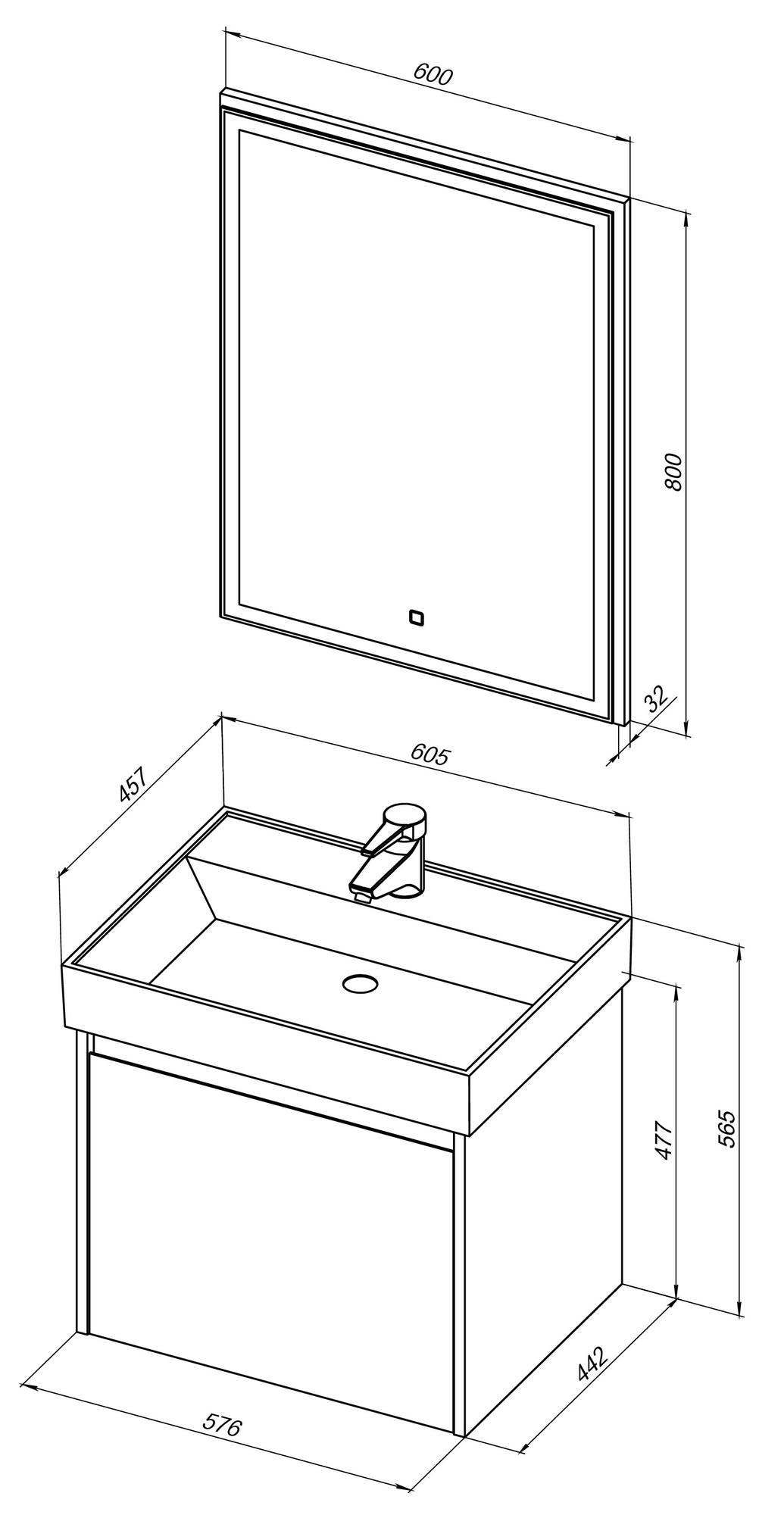 600

800

32

605

457

477

565

442

576