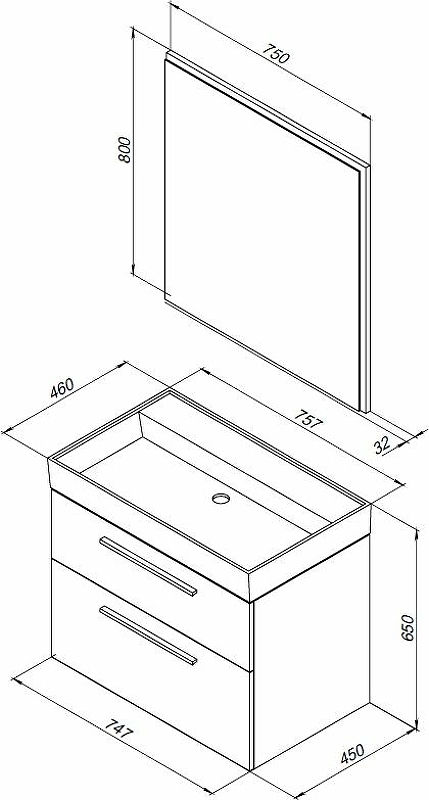 750
800
460
757
32
650
747
450